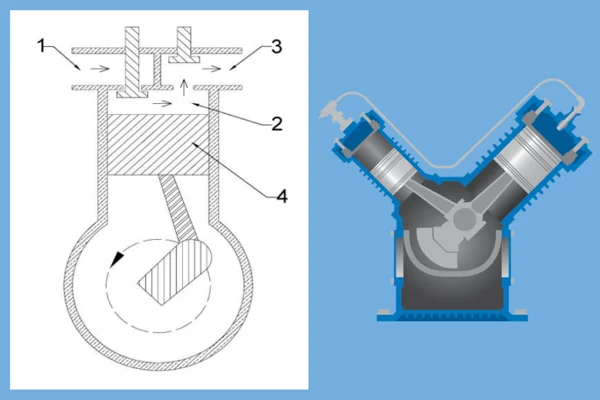 1
3
2
4